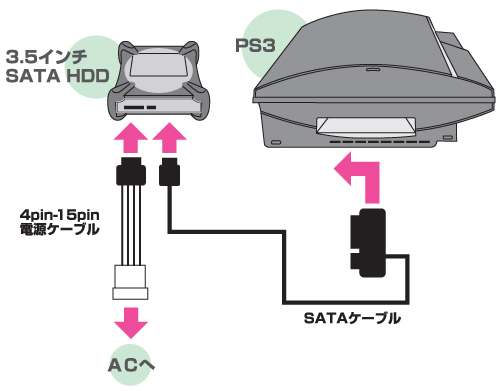 3.5インチ
SATA HDD

PS3

4pin-15pin
電源ケーブル

SATAケーブル

ACへ