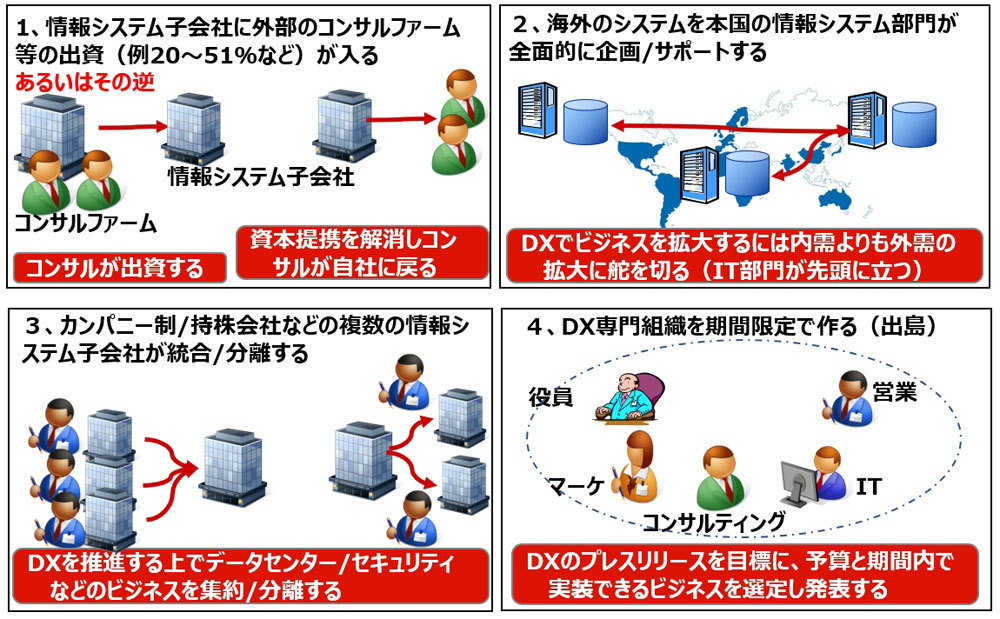 1、情報システム子会社に外部のコンサルファーム等の出資（例20～51%など）が入る
あるいはその逆

情報システム子会社

コンサルファーム

コンサルが出資する

資本提携を解消しコンサルが自社に戻る

2、海外のシステムを本国の情報システム部門が全面的に企画/サポートする

DXでビジネスを拡大するには内需よりも外需の拡大に舵を切る（IT部門が先頭に立つ）

3、カンパニー制/持株会社などの複数の情報システム子会社が統合/分離する

DXを推進する上でデータセンター/セキュリティなどのビジネスを集約/分離する

4、DX専門組織を期間限定で作る（出島）

役員

営業

マーケ

IT

コンサルティング

DXのプレスリリースを目標に、予算と期間内で実装できるビジネスを選定し発表する