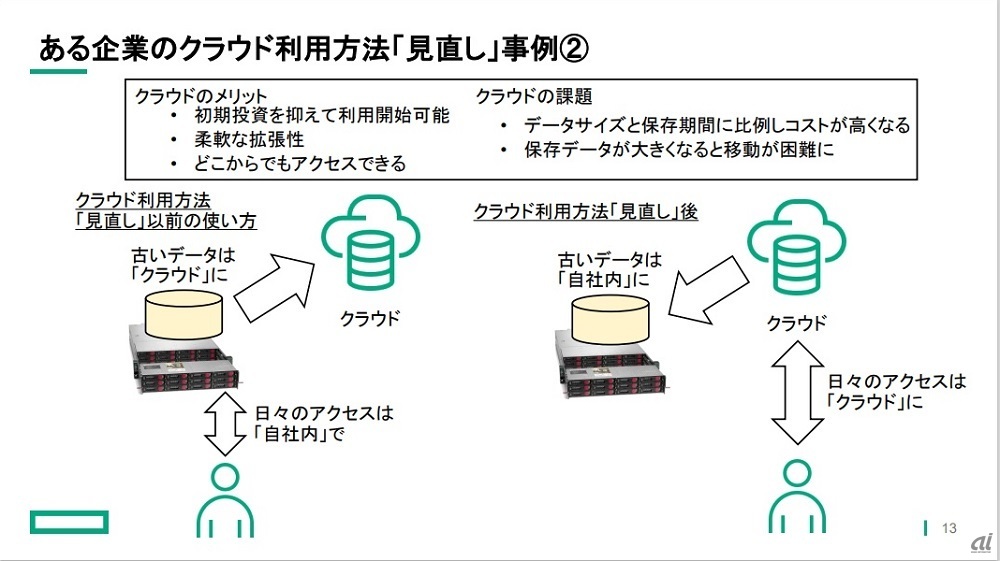 ある企業のクラウド利用方法「見直し」事例②

クラウドのメリット
• 初期投資を抑えて利用開始可能
• 柔軟な拡張性
• どこからでもアクセスできる

クラウドの課題
• データサイズと保存期間に比例しコストが高くなる
• 保存データが大きくなると移動が困難に

クラウド利用方法
「見直し」以前の使い方

古いデータは
「クラウド」に

クラウド

日々のアクセスは
「自社内」で

クラウド利用方法「見直し」後

古いデータは
「自社内」に

クラウド

日々のアクセスは
「クラウド」に

13

ai