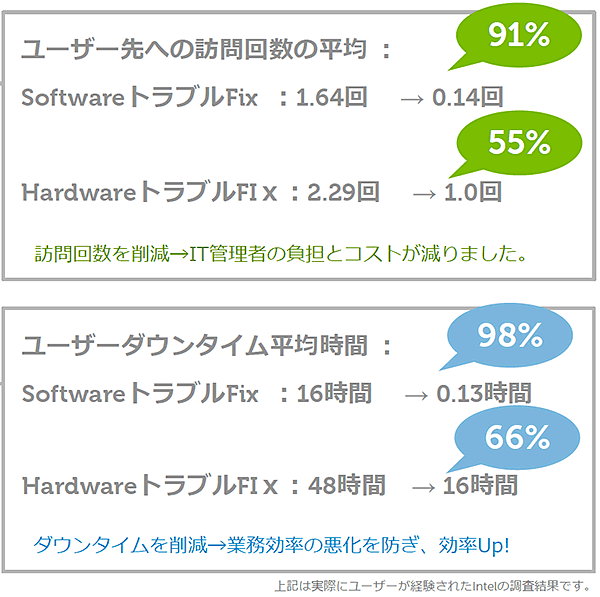 ユーザー先への訪問回数の平均 ：

91%

SoftwareトラブルFix ：1.64回 → 0.14回

55%

HardwareトラブルFI x ：2.29回 → 1.0回

訪問回数を削減→IT管理者の負担とコストが減りました。

ユーザーダウンタイム平均時間 ：

98%

SoftwareトラブルFix ：16時間 → 0.13時間

66%

HardwareトラブルFI x ：48時間 → 16時間

ダウンタイムを削減→業務効率の悪化を防ぎ、効率Up!

上記は実際にユーザーが経験されたIntelの調査結果です。