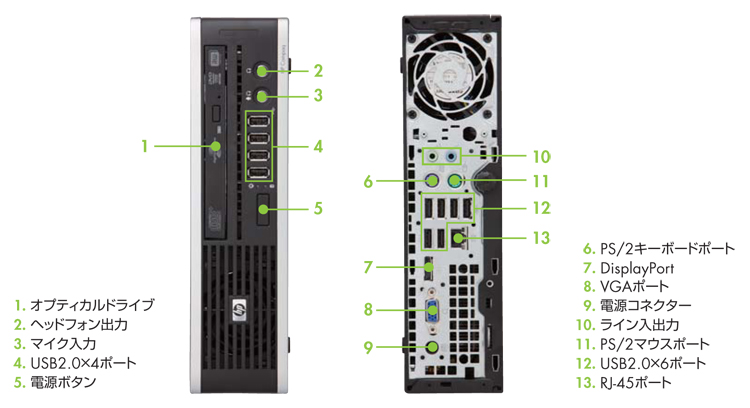 2
3
1
4
5

10
6
11
12
13
7
8
9

1. オプティカルドライブ
2. ヘッドフォン出力
3. マイク入力
4. USB2.0×4ポート
5. 電源ボタン

6. PS/2キーボードポート
7. DisplayPort
8. VGAポート
9. 電源コネクター
10. ライン入出力
11. PS/2マウスポート
12. USB2.0×6ポート
13. RJ-45ポート