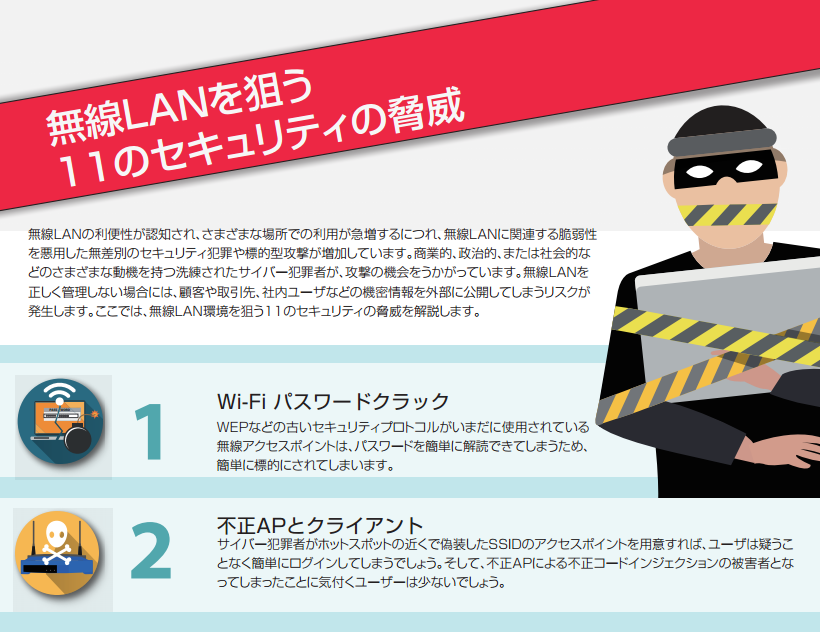 無線LANを狙う
11のセキュリティの脅威

無線LANの利便性が認知され、さまざまな場所での利用が急増するにつれ、無線LANに関連する脆弱性を悪用した無差別のセキュリティ犯罪や標的型攻撃が増加しています。商業的、政治的、または社会的などのさまざまな動機を持つ洗練されたサイバー犯罪者が、攻撃の機会をうかがっています。無線LANを正しく管理しない場合には、顧客や取引先、社内ユーザなどの機密情報を外部に公開してしまうリスクが発生します。ここでは、無線LAN環境を狙う11のセキュリティの脅威を解説します。

1

Wi-Fi パスワードクラック

WEPなどの古いセキュリティプロトコルがいまだに使用されている無線アクセスポイントは、パスワードを簡単に解読できてしまうため、簡単に標的にされてしまいます。

2

不正APとクライアント

サイバー犯罪者がホットスポットの近くで偽装したSSIDのアクセスポイントを用意すれば、ユーザは疑うことなく簡単にログインしてしまうでしょう。そして、不正APによる不正コードインジェクションの被害者となってしまったことに気付くユーザーは少ないでしょう。