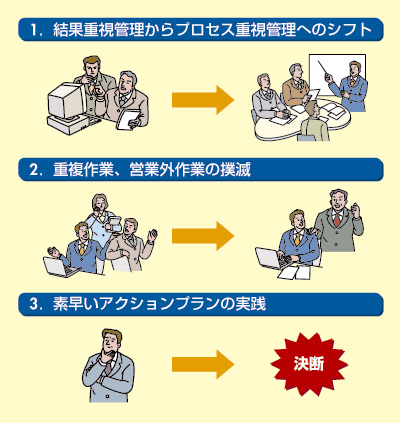 1. 結果重視管理からプロセス重視管理へのシフト

2. 重複作業、営業外作業の撲滅

3. 素早いアクションプランの実践

決断