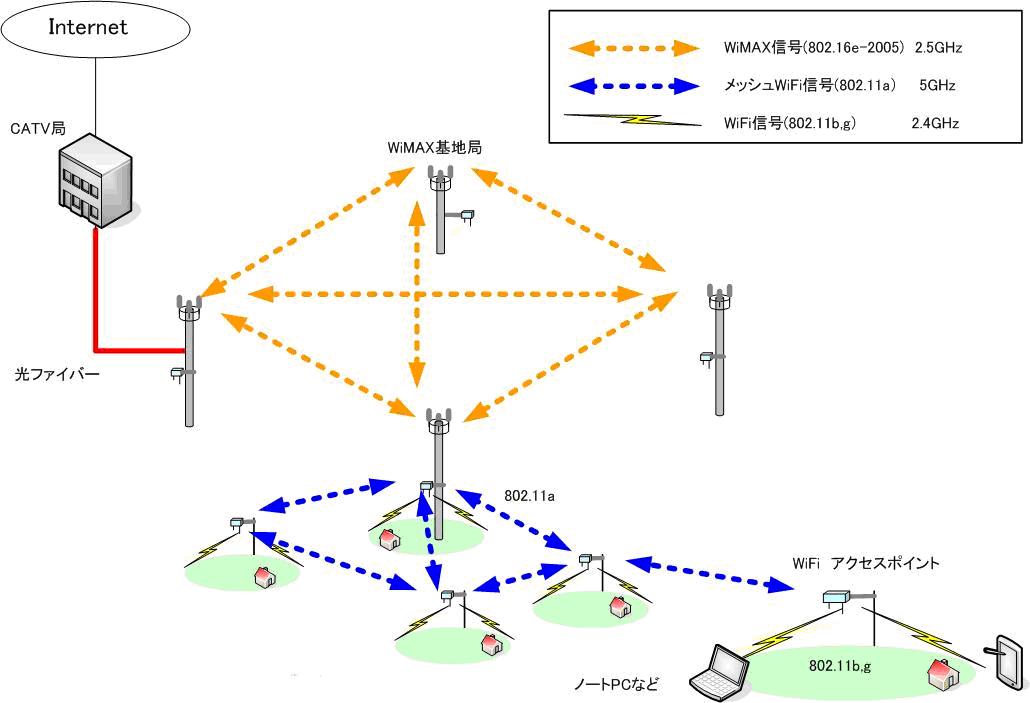 Internet

WiMAX信号(802.16e-2005) 2.5GHz
メッシュWiFi信号(802.11a) 5GHz
WiFi信号(802.11b,g) 2.4GHz

CATV局

WiMAX基地局

光ファイバー

802.11a

WiFi アクセスポイント

802.11b,g

ノートPCなど