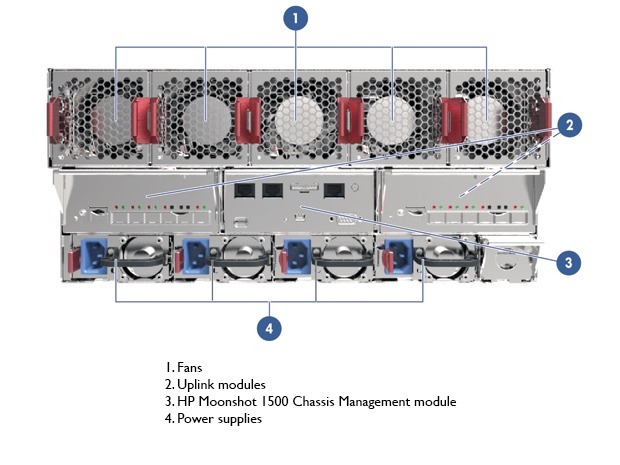 1
2
3
4

1. Fans
2. Uplink modules
3. HP Moonshot 1500 Chassis Management module
4. Power supplies