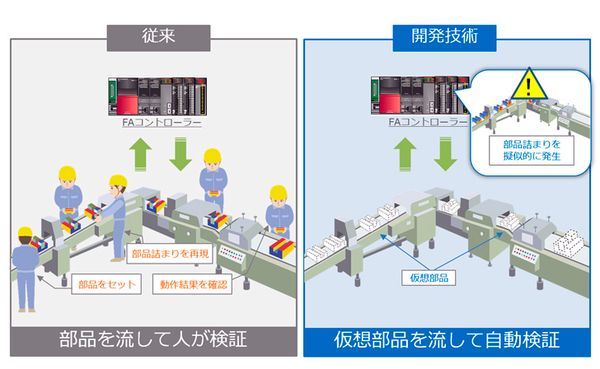 従来

FAコントローラー

部品詰まりを再現

部品をセット

動作結果を確認

部品を流して人が検証

開発技術

FAコントローラー

部品詰まりを擬似的に発生

仮想部品

仮想部品を流して自動検証