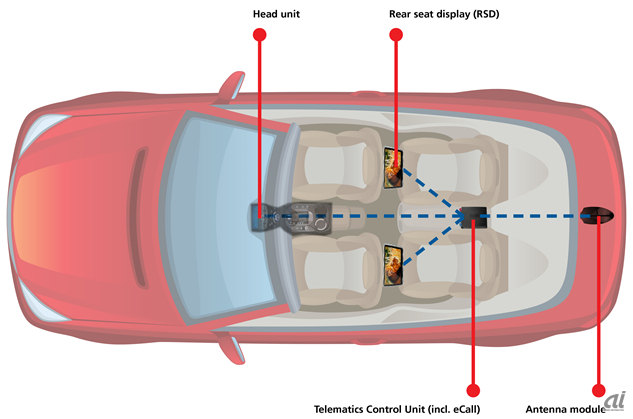 Head unit

Rear seat display (RSD)

Telematics Control Unit (incl. eCall)

Antenna module

ai