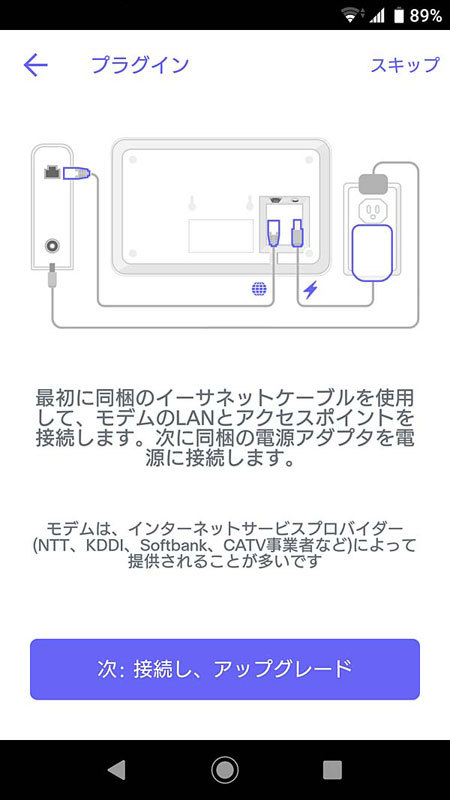 89%

プラグイン

スキップ

最初に同梱のイーサネットケーブルを使用して、モデムのLANとアクセスポイントを接続します。次に同梱の電源アダプタを電源に接続します。

モデムは、インターネットサービスプロバイダー(NTT、KDDI、Softbank、CATV事業者など)によって提供されることが多いです

次: 接続し、アップグレード