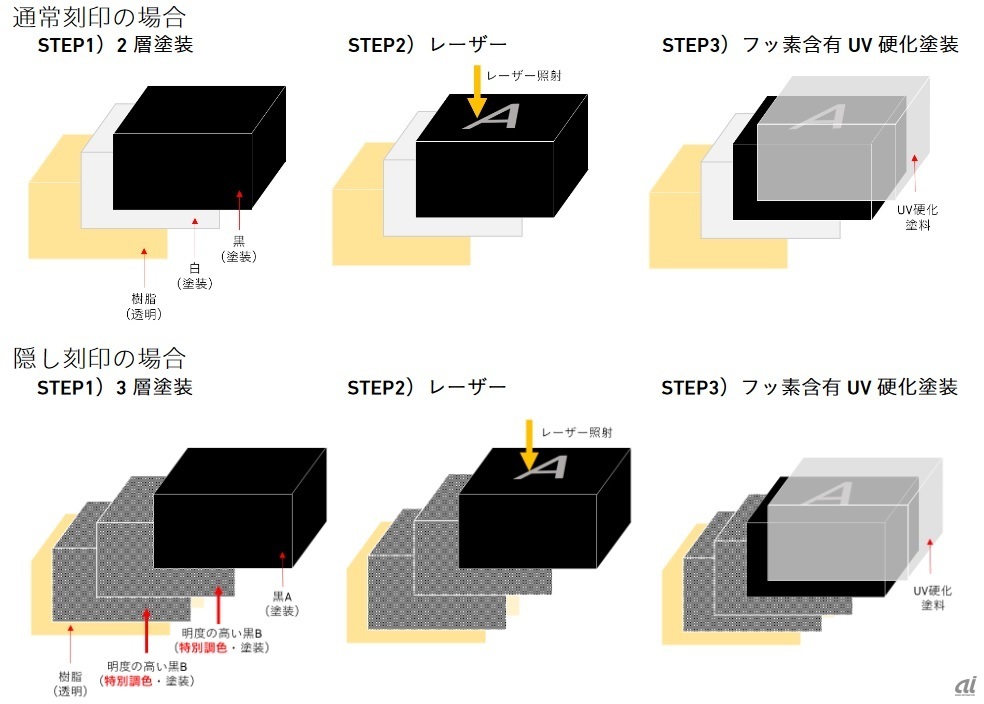 通常刻印の場合

STEP1）2 層塗装

黒
（塗装）

白
（塗装）

樹脂
（透明）

STEP2）レーザー

レーザー照射

A

STEP3）フッ素含有 UV 硬化塗装

A

UV硬化
塗料

隠し刻印の場合

STEP1）3 層塗装

黒A
（塗装）

明度の高い黒B
（特別調色・塗装）

明度の高い黒B
（特別調色・塗装）

樹脂
（透明）

STEP2）レーザー

レーザー照射

A

STEP3）フッ素含有 UV 硬化塗装

A

UV硬化
塗料

ai