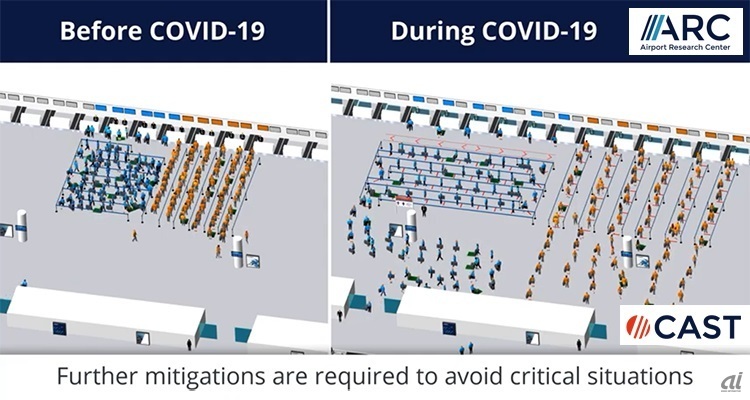 Before COVID-19

During COVID-19

ARC
Airport Research Center

CAST

Further mitigations are required to avoid critical situations

ai