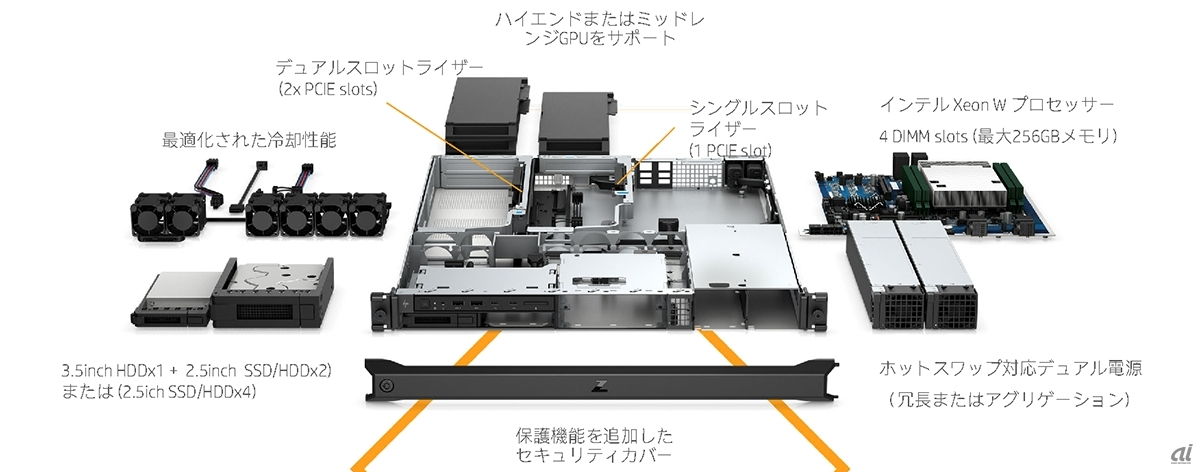 ハイエンドまたはミッドレンジGPUをサポート

デュアルスロットライザー
(2x PCIE slots)

シングルスロットライザー
(1 PCIE slot)

インテル Xeon W プロセッサー
4 DIMM slots (最大256GBメモリ)

最適化された冷却性能

3.5inch HDDx1 + 2.5inch SSD/HDDx2)
または (2.5ich SSD/HDDx4)

ホットスワップ対応デュアル電源
(冗長またはアグリゲーション)

保護機能を追加した
セキュリティカバー

Z

ai