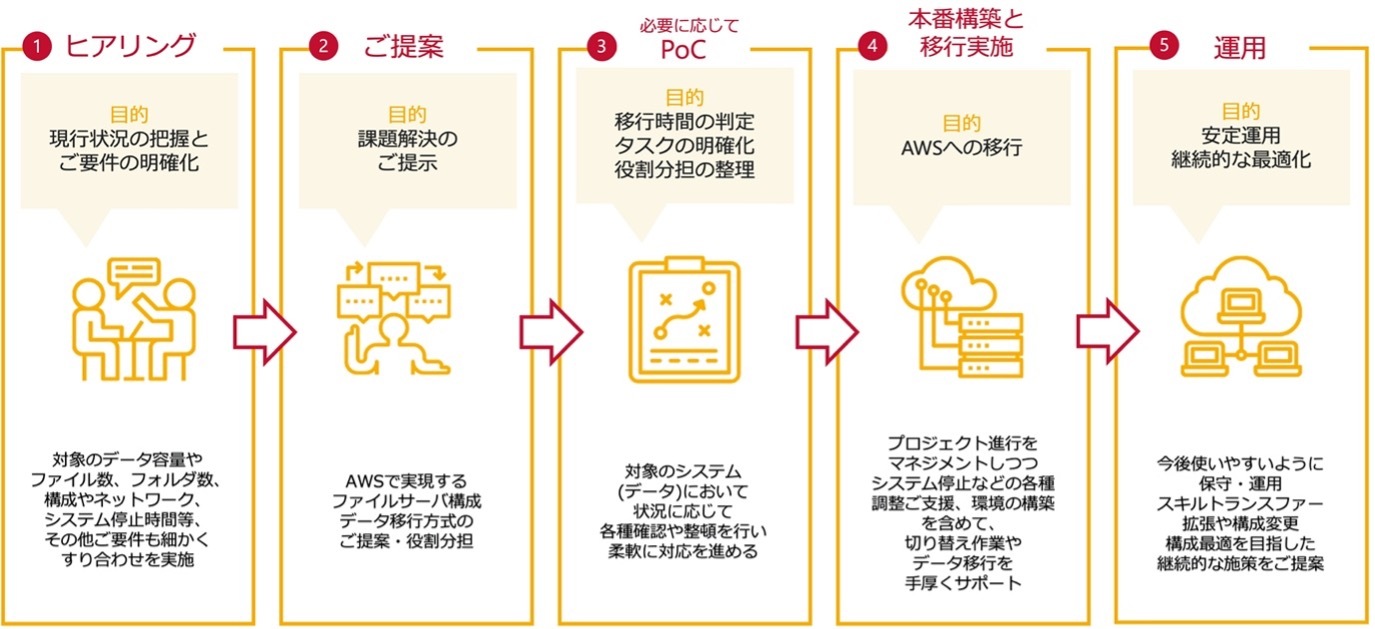 1 ヒアリング

目的
現行状況の把握と
ご要件の明確化

対象のデータ容量や
ファイル数、フォルダ数、
構成やネットワーク、
システム停止時間等、
その他ご要件も細かく
すり合わせを実施

2 ご提案

目的
課題解決の
ご提示

AWSで実現する
ファイルサーバ構成
データ移行方式の
ご提案・役割分担

3 必要に応じて
PoC

目的
移行時間の判定
タスクの明確化
役割分担の整理

対象のシステム
(データ)において
状況に応じて
各種確認や整頓を行い
柔軟に対応を進める

4 本番構築と
移行実施

目的
AWSへの移行

プロジェクト進行を
マネジメントしつつ
システム停止などの各種
調整ご支援、環境の構築
を含めて、
切り替え作業や
データ移行を
手厚くサポート

5 運用

目的
安定運用
継続的な最適化

今後使いやすいように
保守・運用
スキルトランスファー
拡張や構成変更
構成最適を目指した
継続的な施策をご提案