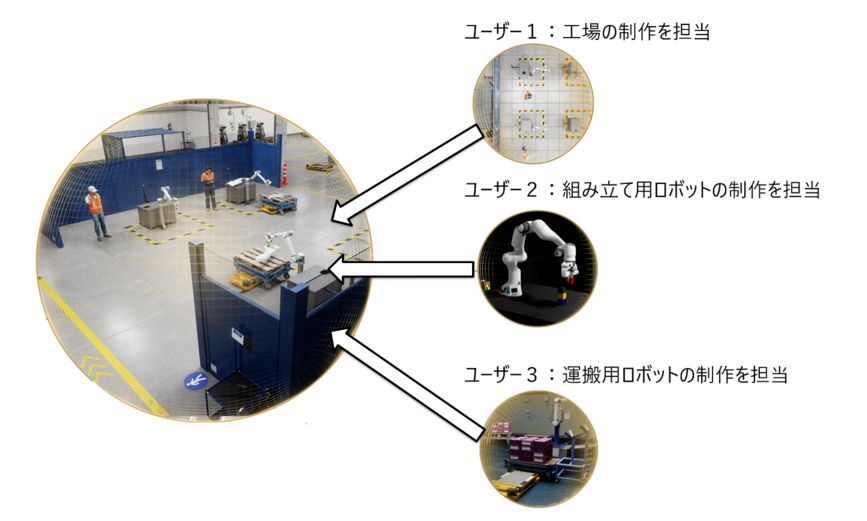 ユーザー１：工場の制作を担当

ユーザー２：組み立て用ロボットの制作を担当

ユーザー３：運搬用ロボットの制作を担当