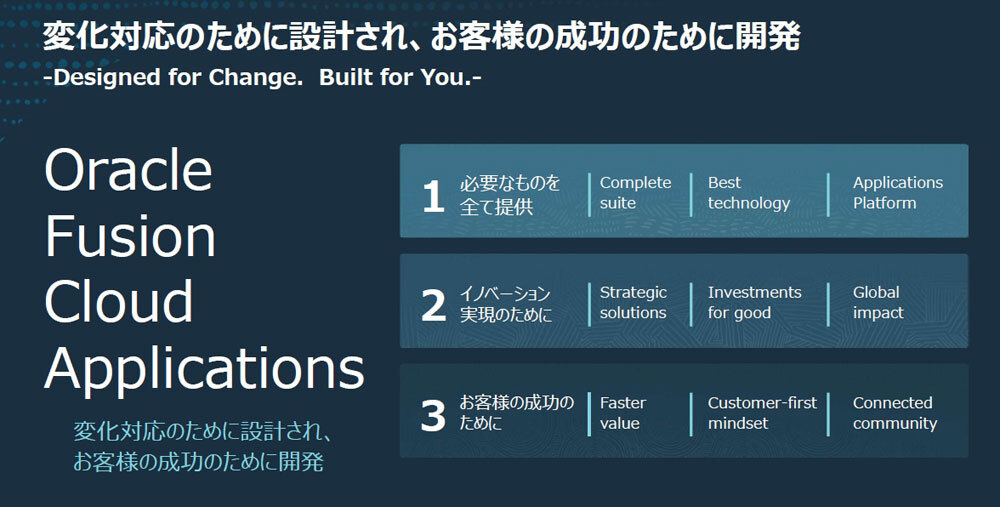 変化対応のために設計され、お客様の成功のために開発
-Designed for Change. Built for You.-

Oracle
Fusion
Cloud
Applications

変化対応のために設計され、
お客様の成功のために開発

1 必要なものを全て提供
Complete suite
Best technology
Applications Platform

2 イノベーション実現のために
Strategic solutions
Investments for good
Global impact

3 お客様の成功のために
Faster value
Customer-first mindset
Connected community