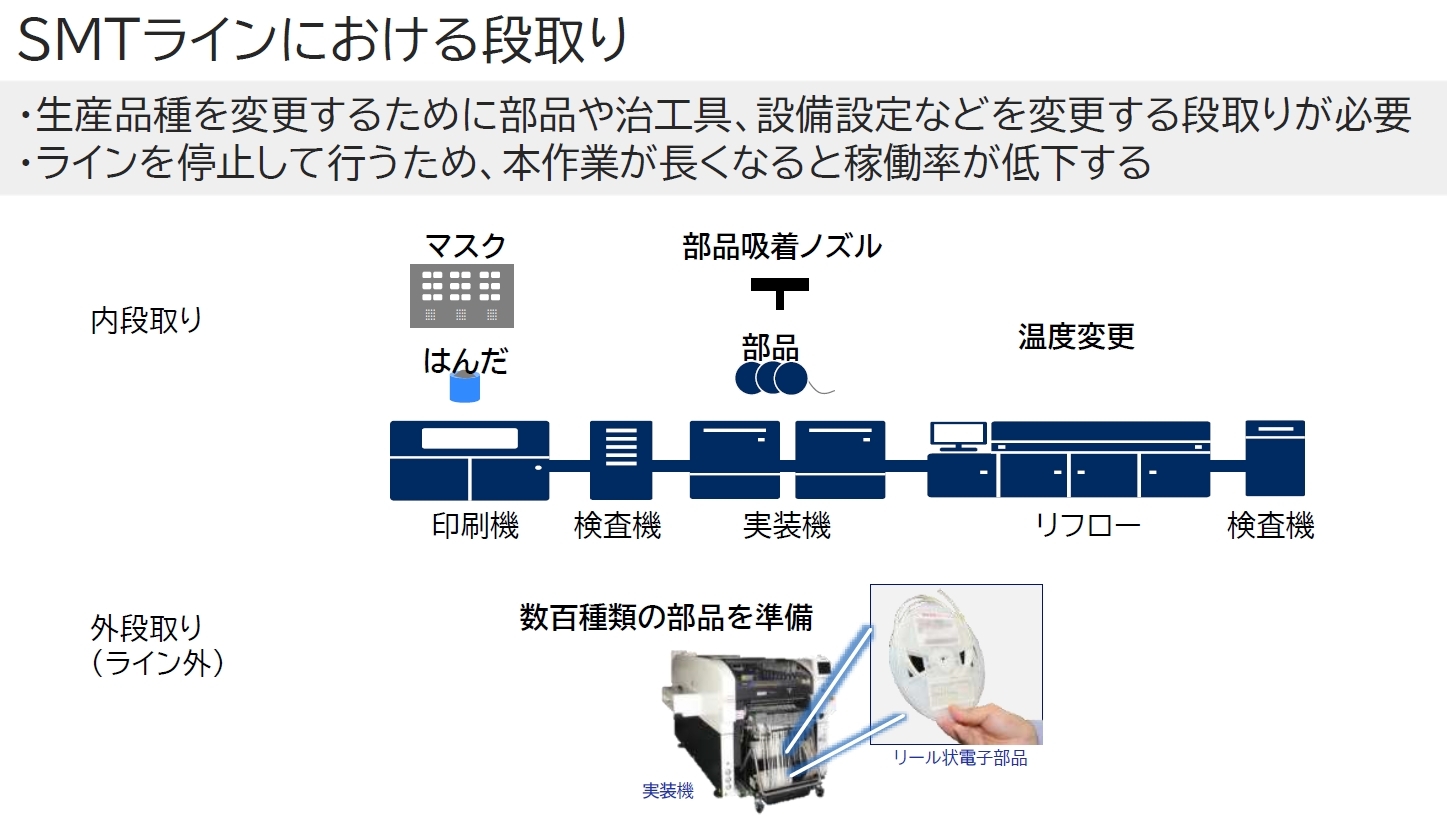 SMTラインにおける段取り

・生産品種を変更するために部品や治工具、設備設定などを変更する段取りが必要
・ラインを停止して行うため、本作業が長くなると稼働率が低下する

内段取り

マスク

はんだ

部品吸着ノズル

部品

温度変更

印刷機

検査機

実装機

リフロー

検査機

外段取り
（ライン外）

数百種類の部品を準備

実装機

リール状電子部品