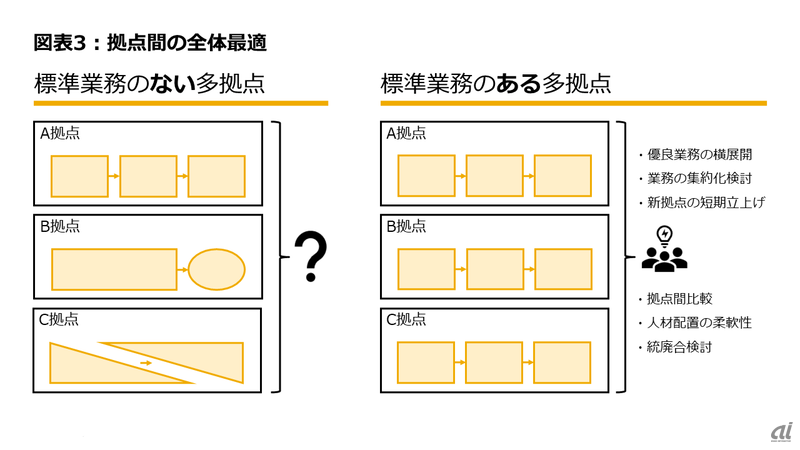 図表3：拠点間の全体最適

標準業務のない多拠点

A拠点

B拠点

C拠点

?

標準業務のある多拠点

A拠点

B拠点

C拠点

・優良業務の横展開
・業務の集約化検討
・新拠点の短期立上げ

・拠点間比較
・人材配置の柔軟性
・統廃合検討

ai