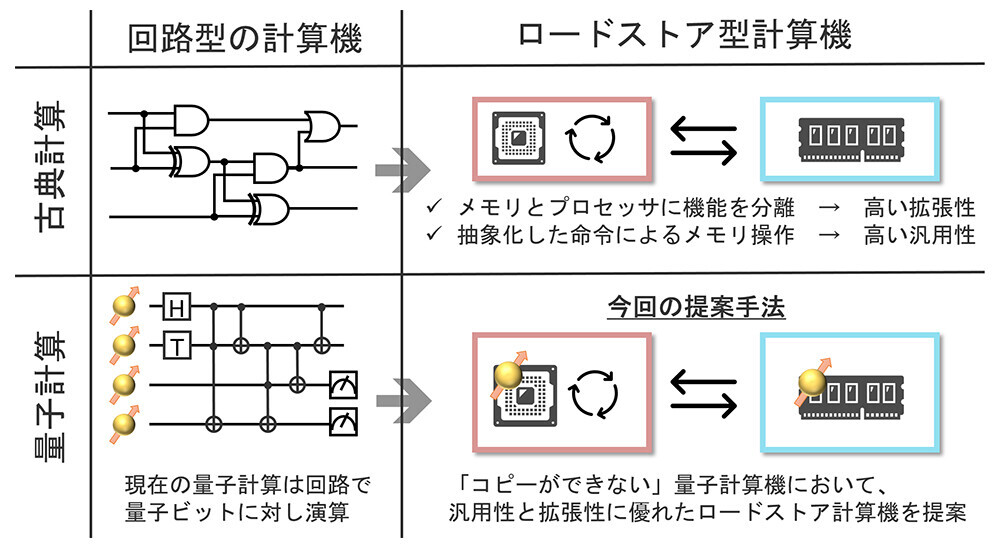 回路型の計算機

ロードストア型計算機

古典計算

✓ メモリとプロセッサに機能を分離 → 高い拡張性
✓ 抽象化した命令によるメモリ操作 → 高い汎用性

量子計算

H
T

現在の量子計算は回路で量子ビットに対し演算

今回の提案手法

「コピーができない」量子計算機において、汎用性と拡張性に優れたロードストア計算機を提案