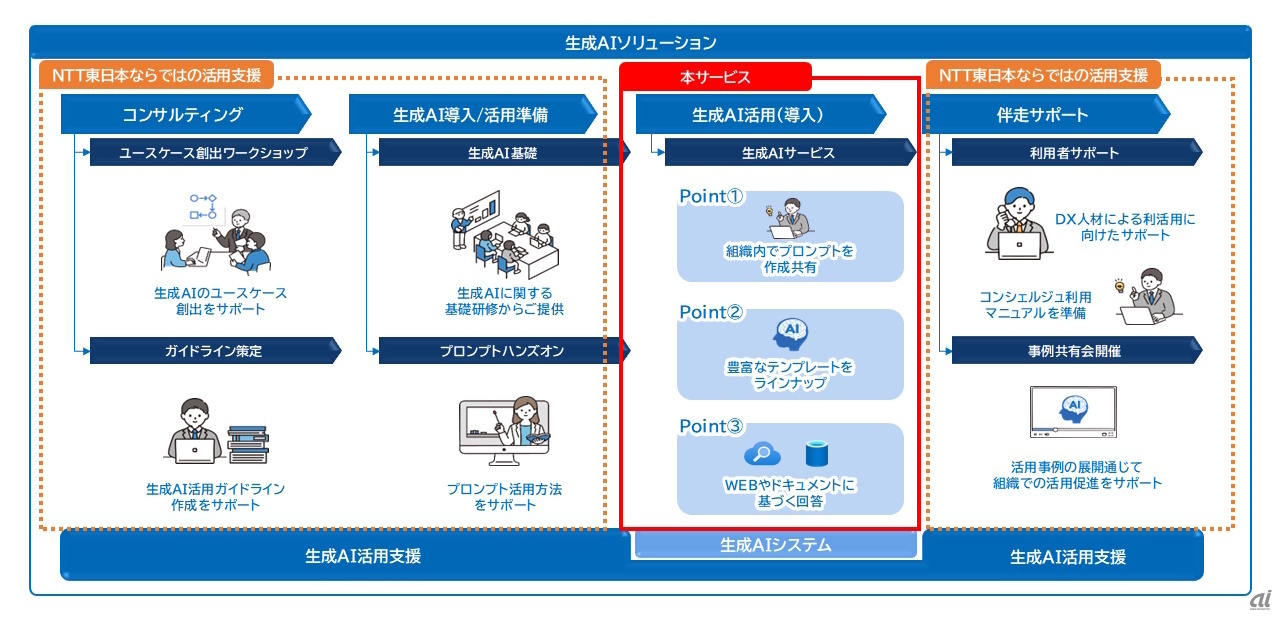 生成AIソリューション

NTT東日本ならではの活用支援

コンサルティング

ユースケース創出ワークショップ

生成AIのユースケース創出をサポート

ガイドライン策定

生成AI活用ガイドライン作成をサポート

生成AI導入/活用準備

生成AI基礎

生成AIに関する基礎研修からご提供

プロンプトハンズオン

プロンプト活用方法をサポート

本サービス

生成AI活用（導入）

生成AIサービス

Point①

組織内でプロンプトを作成共有

Point②

AI

豊富なテンプレートをラインナップ

Point③

WEBやドキュメントに基づく回答

NTT東日本ならではの活用支援

伴走サポート

利用者サポート

DX人材による利活用に向けたサポート

コンシェルジュ利用マニュアルを準備

事例共有会開催

AI

活用事例の展開通じて組織での活用促進をサポート

生成AI活用支援

生成AIシステム

生成AI活用支援

ai