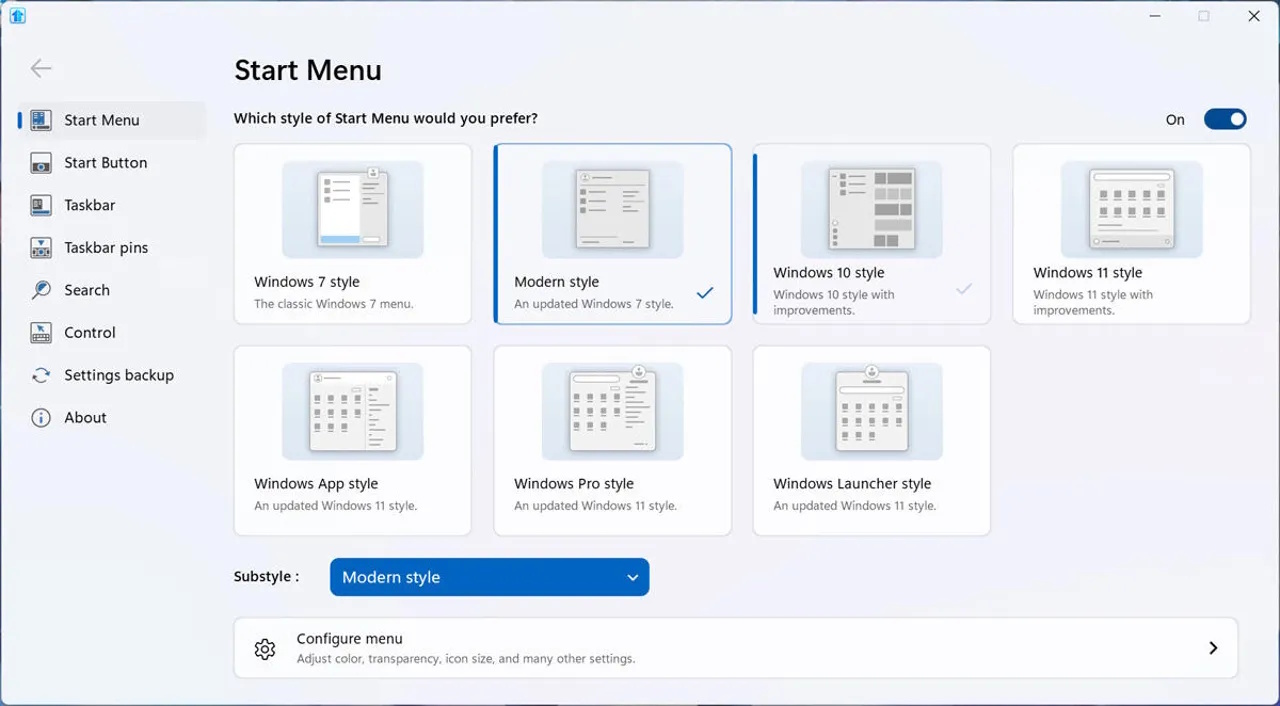 Start Menu
Start Button
Taskbar
Taskbar pins
Search
Control
Settings backup
About

Start Menu

Which style of Start Menu would you prefer?

On

Windows 7 style
The classic Windows 7 menu.

Modern style
An updated Windows 7 style.

Windows 10 style
Windows 10 style with improvements.

Windows 11 style
Windows 11 style with improvements.

Windows App style
An updated Windows 11 style.

Windows Pro style
An updated Windows 11 style.

Windows Launcher style
An updated Windows 11 style.

Substyle :
Modern style

Configure menu
Adjust color, transparency, icon size, and many other settings.